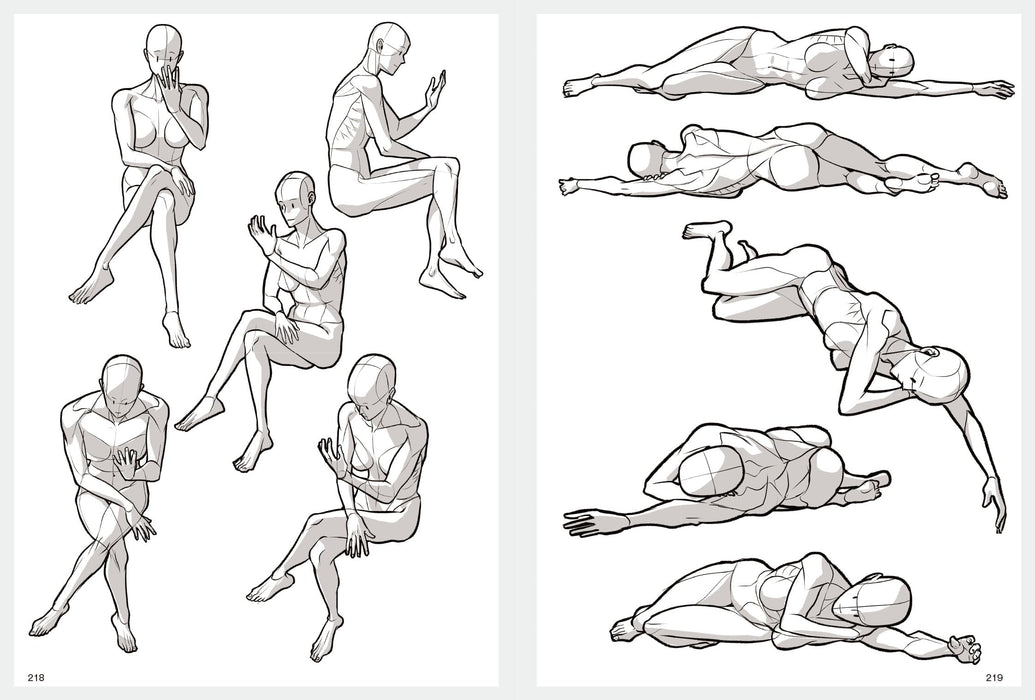 218

219