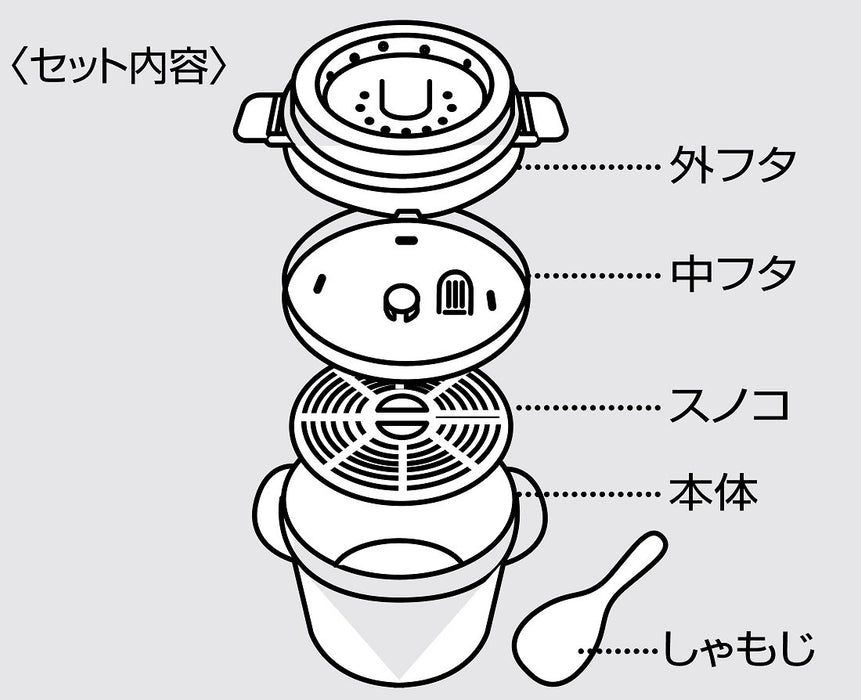 〈セット内容〉

外フタ

中フタ

スノコ

本体

しゃもじ