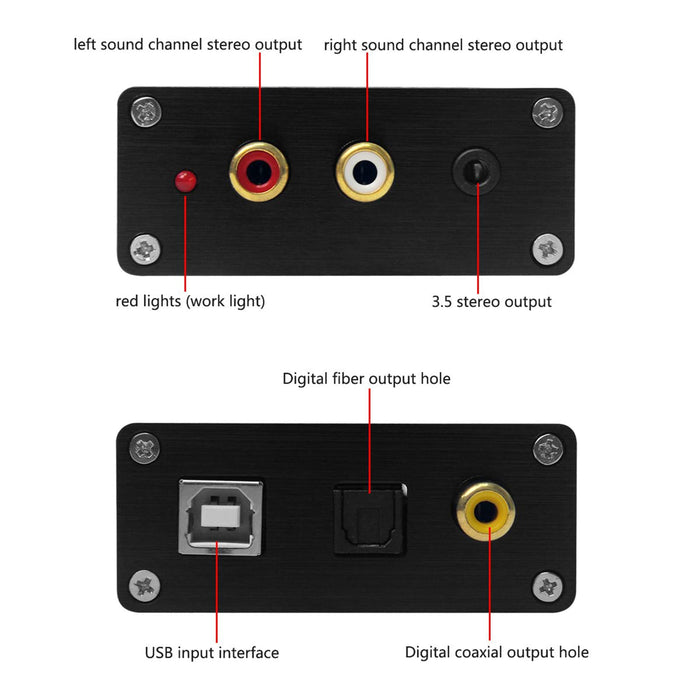 left sound channel stereo output

right sound channel stereo output

red lights (work light)

3.5 stereo output

Digital fiber output hole

USB input interface

Digital coaxial output hole