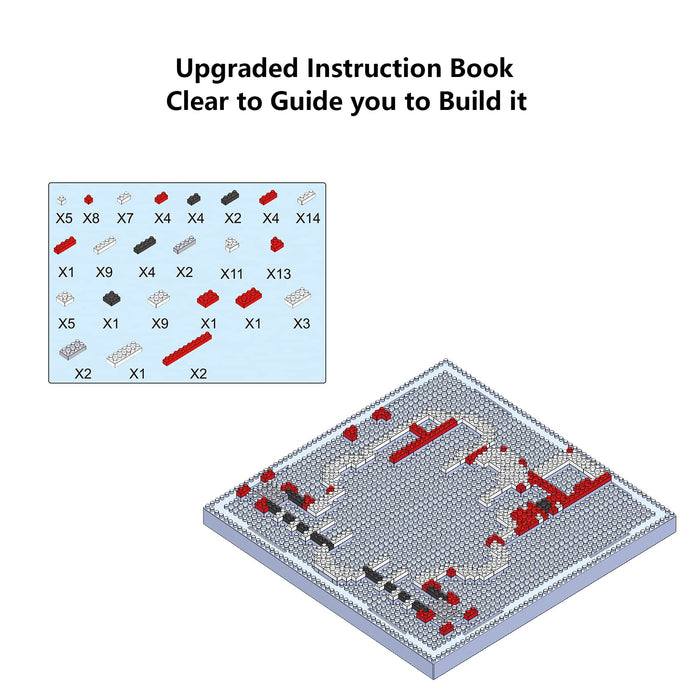 Upgraded Instruction Book
Clear to Guide you to Build it

X5 X8 X7 X4 X4 X2 X4 X14
X1 X9 X4 X2 X11 X13
X5 X1 X9 X1 X1 X3
X2 X1 X2