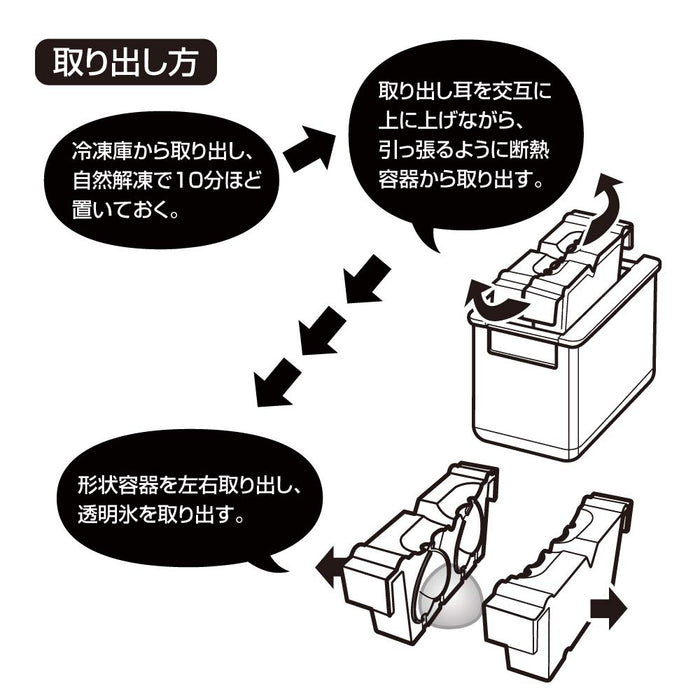 取り出し方

冷凍庫から取り出し、自然解凍で10分ほど置いておく。

取り出し耳を交互に上に上げながら、引っ張るように断熱容器から取り出す。

形状容器を左右取り出し、透明氷を取り出す。