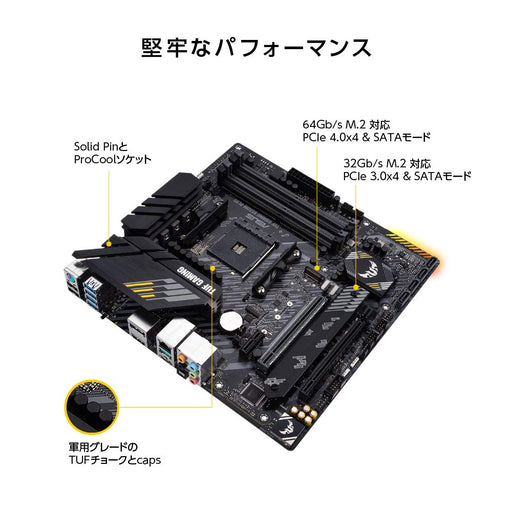 堅牢なパフォーマンス

Solid Pinと
ProCoolソケット

64Gb/s M.2 対応
PCIe 4.0x4 & SATAモード

32Gb/s M.2 対応
PCIe 3.0x4 & SATAモード

TUF GAMING

軍用グレードの
TUFチョークとcaps