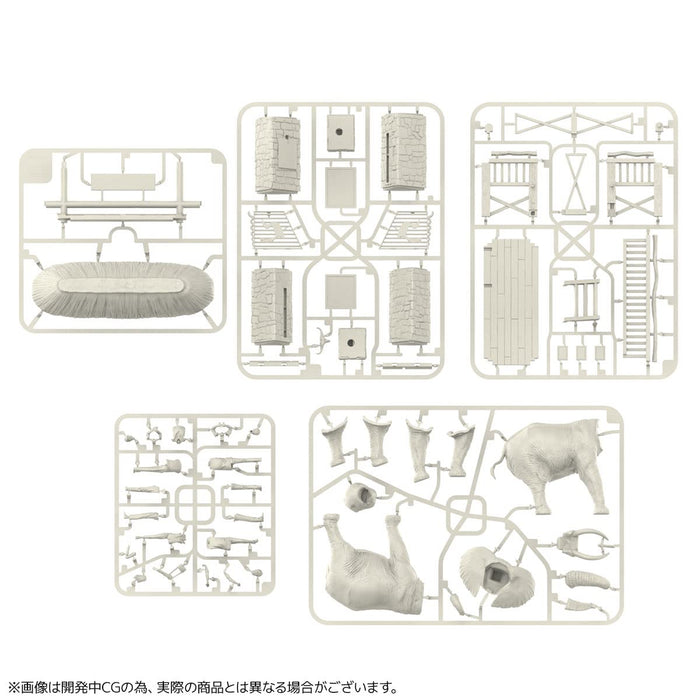 ※画像は開発中CGの為、実際の商品とは異なる場合がございます。