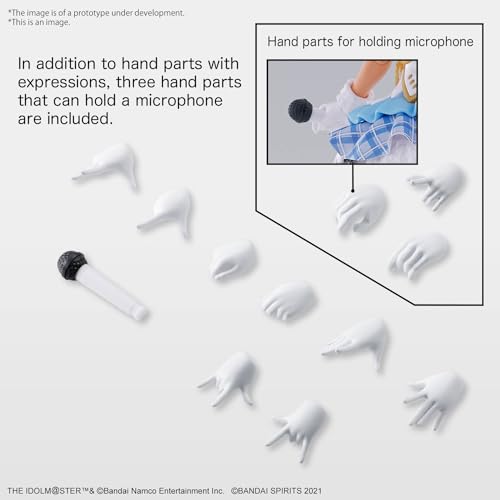 *The image is of a prototype under development.
*This is an image.

In addition to hand parts with expressions, three hand parts that can hold a microphone are included.

Hand parts for holding microphone

THE IDOLM@STER™& ©Bandai Namco Entertainment Inc. ©BANDAI SPIRITS 2021