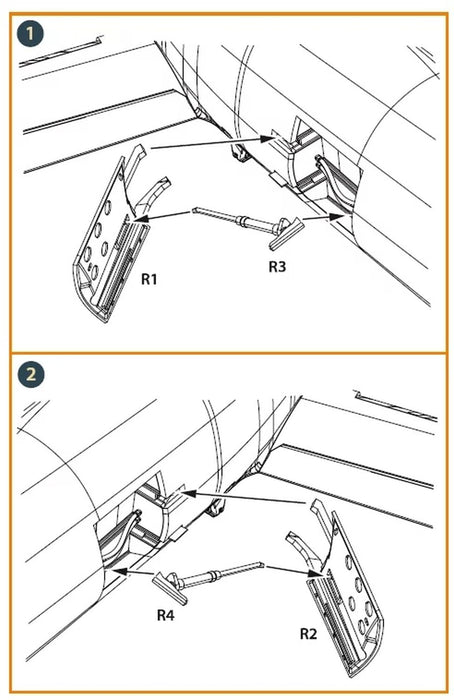 1

R1

R3

2

R4

R2