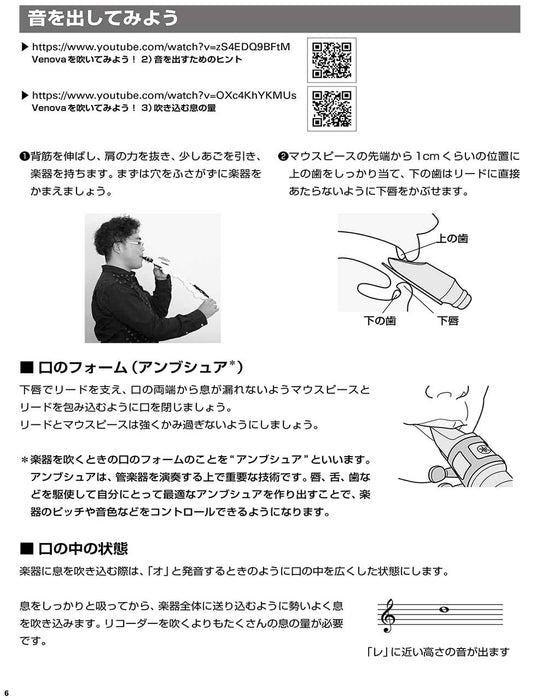 音を出してみよう

▶ https://www.youtube.com/watch?v=zS4EDQ9BFtM
Venovaを吹いてみよう！ 2）音を出すためのヒント

▶ https://www.youtube.com/watch?v=OXc4KhYKMUs
Venovaを吹いてみよう！ 3）吹き込む息の量

❶背筋を伸ばし、肩の力を抜き、少しあごを引き、楽器を持ちます。まずは穴をふさがずに楽器をかまえましょう。

❷マウスピースの先端から1cmくらいの位置に上の歯をしっかり当て、下の歯はリードに直接あたらないように下唇をかぶせます。

上の歯

下の歯

下唇

■ 口のフォーム（アンブシュア*）

下唇でリードを支え、口の両端から息が漏れないようマウスピースとリードを包み込むように口を閉じましょう。
リードとマウスピースは強くかみ過ぎないようにしましょう。

＊楽器を吹くときの口のフォームのことを“アンブシュア”といいます。アンブシュアは、管楽器を演奏する上で重要な技術です。唇、舌、歯などを駆使して自分にとって最適なアンブシュアを作り出すことで、楽器のピッチや音色などをコントロールできるようになります。

■ 口の中の状態

楽器に息を吹き込む際は、「オ」と発音するときのように口の中を広くした状態にします。

息をしっかりと吸ってから、楽器全体に送り込むように勢いよく息を吹き込みます。リコーダーを吹くよりもたくさんの息の量が必要です。

「レ」に近い高さの音が出ます

6