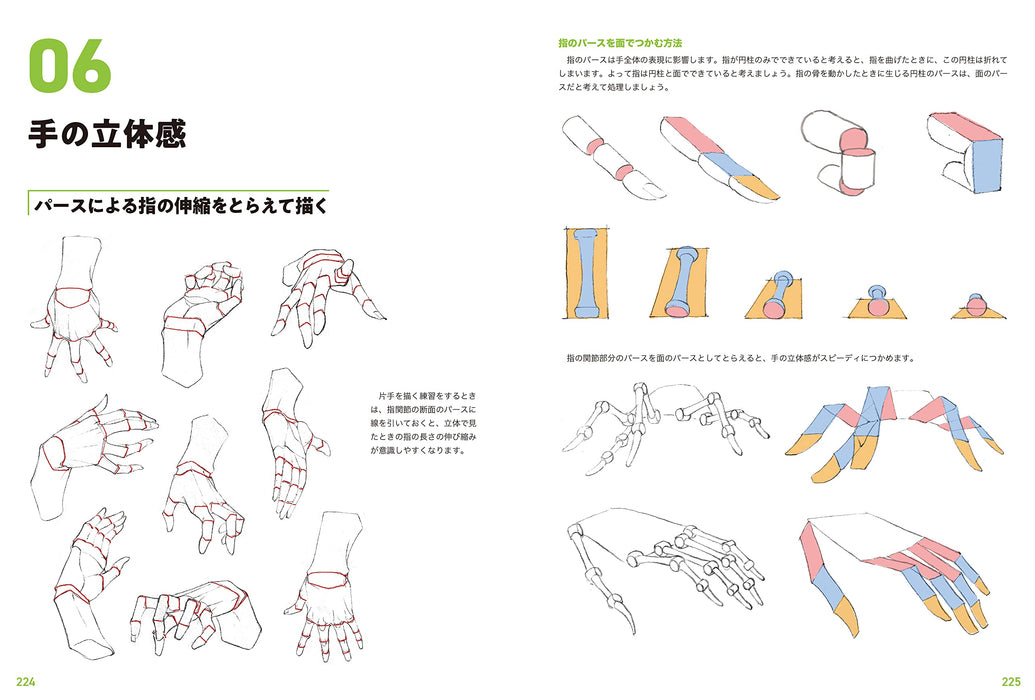 06

手の立体感

パースによる指の伸縮をとらえて描く

片手を描く練習をするときは、指関節の断面のパースに線を引いておくと、立体で見たときの指の長さの伸び縮みが意識しやすくなります。

224

指のパースを面でつかむ方法

指のパースは手全体の表現に影響します。指が円柱のみでできていると考えると、指を曲げたときに、この円柱は折れてしまいます。よって指は円柱と面でできていると考えましょう。指の骨を動かしたときに生じる円柱のパースは、面のパースだと考えて処理しましょう。

指の関節部分のパースを面のパースとしてとらえると、手の立体感がスピーディにつかめます。

225