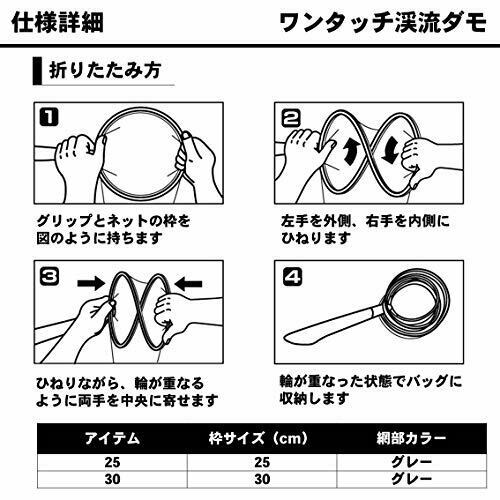 仕様詳細

ワンタッチ渓流ダモ

折りたたみ方

1

グリップとネットの枠を図のように持ちます

2

左手を外側、右手を内側にひねります

3

ひねりながら、輪が重なるように両手を中央に寄せます

4

輪が重なった状態でバッグに収納します

| アイテム | 枠サイズ（cm） | 網部カラー |
|---|---|---|
| 25 | 25 | グレー |
| 30 | 30 | グレー |