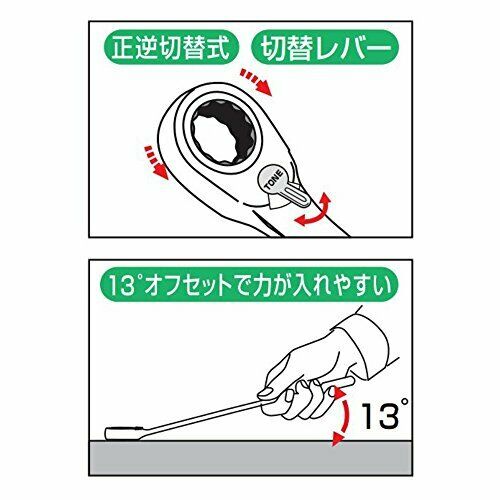 正逆切替式 切替レバー

TONE

13°オフセットで力が入れやすい

13°