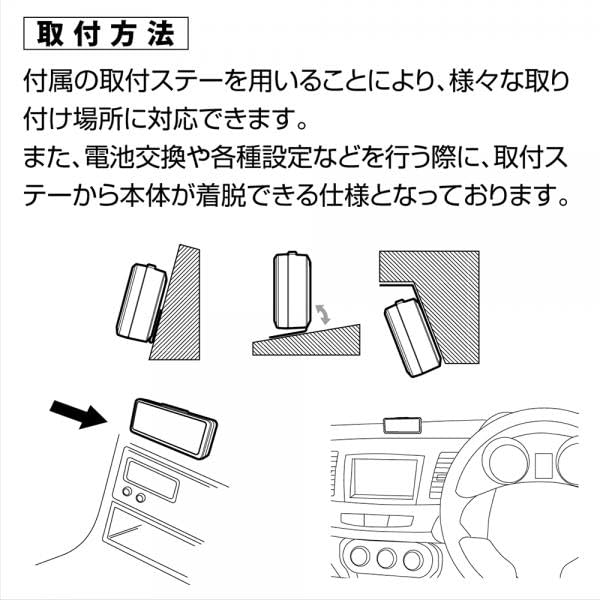 取付方法

付属の取付ステーを用いることにより、様々な取り付け場所に対応できます。
また、電池交換や各種設定などを行う際に、取付ステーから本体が着脱できる仕様となっております。