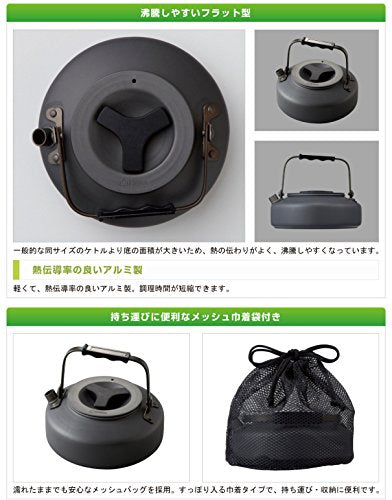 沸騰しやすいフラット型

一般的な同サイズのケトルより底の面積が大きいため、熱の伝わりがよく、沸騰しやすくなっています。

熱伝導率の良いアルミ製

軽くて、熱伝導率の良いアルミ製。調理時間が短縮できます。

持ち運びに便利なメッシュ巾着袋付き

濡れたままでも安心なメッシュバッグを採用。すっぽり入る巾着タイプで、持ち運び・収納に便利です。